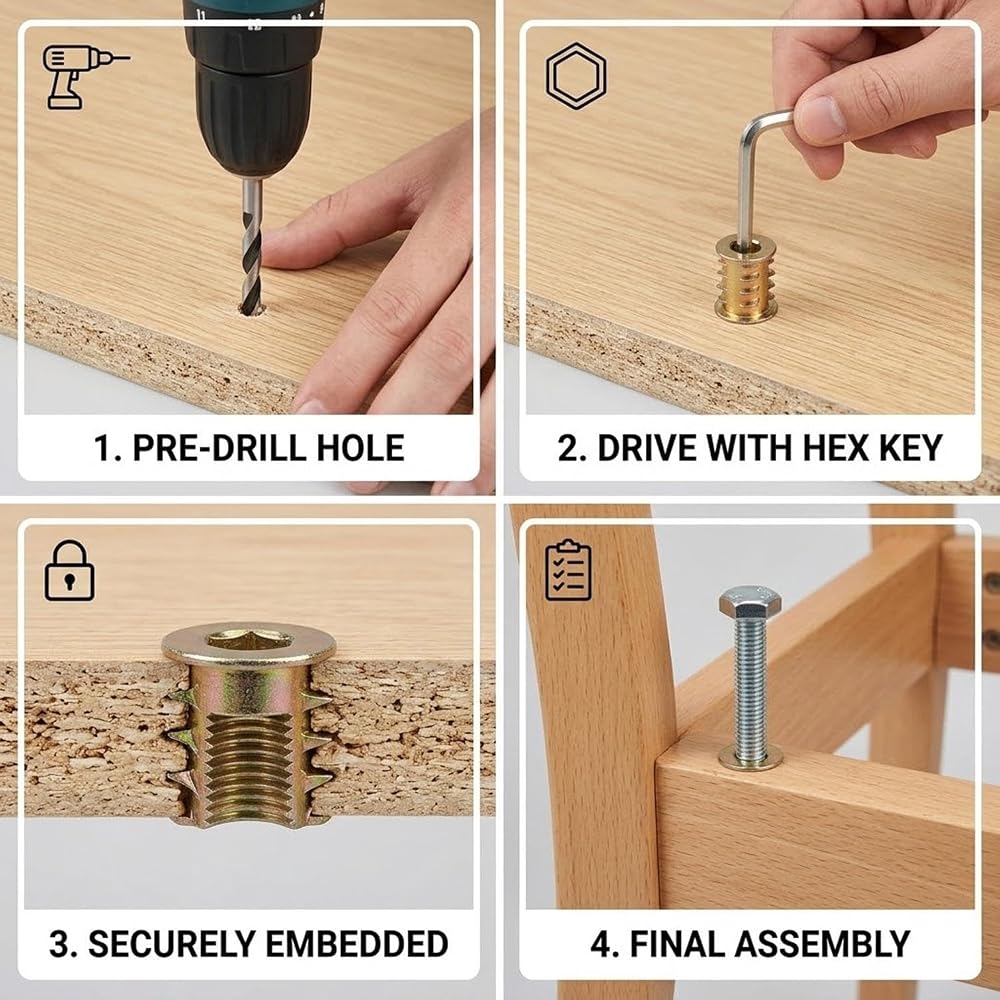 1. PRE-DRILL HOLE

2. DRIVE WITH HEX KEY

3. SECURELY EMBEDDED

4. FINAL ASSEMBLY