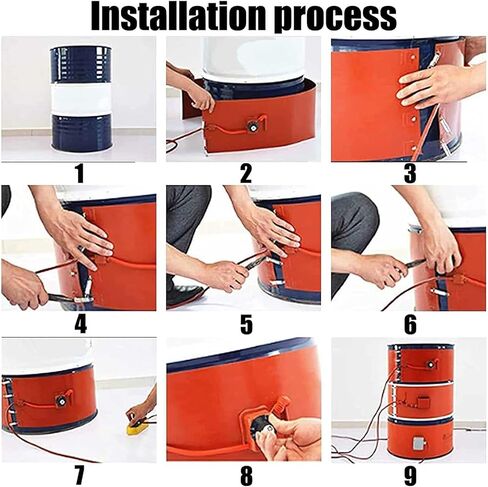 Installation process

1

2

3

4

5

6

7

8

9