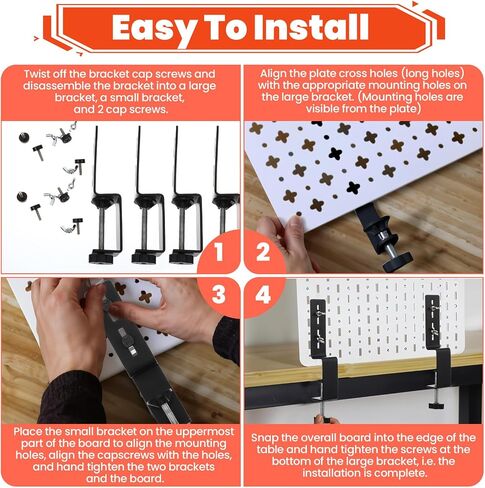 Easy To Install

Twist off the bracket cap screws and disassemble the bracket into a large bracket, a small bracket, and 2 cap screws.

Align the plate cross holes (long holes) with the appropriate mounting holes on the large bracket. (Mounting holes are visible from the plate)

1

2

3

4

Place the small bracket on the uppermost part of the board to align the mounting holes, align the capscrews with the holes, and hand tighten the two brackets and the board.

Snap the overall board into the edge of the table and hand tighten the screws at the bottom of the large bracket, i.e. the installation is complete.