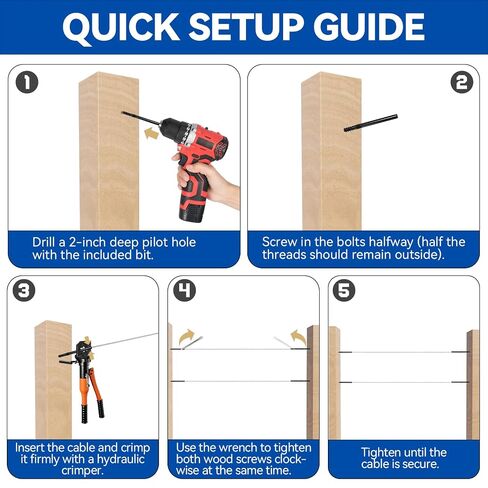 QUICK SETUP GUIDE

1

Drill a 2-inch deep pilot hole with the included bit.

2

Screw in the bolts halfway (half the threads should remain outside).

3

Insert the cable and crimp it firmly with a hydraulic crimper.

4

Use the wrench to tighten both wood screws clockwise at the same time.

5

Tighten until the cable is secure.