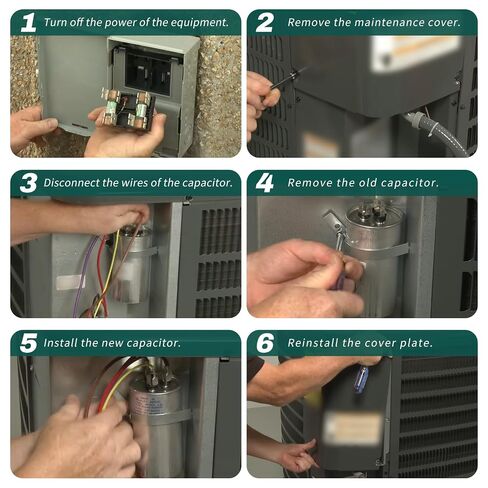 1 Turn off the power of the equipment.

2 Remove the maintenance cover.

3 Disconnect the wires of the capacitor.

4 Remove the old capacitor.

5 Install the new capacitor.

6 Reinstall the cover plate.