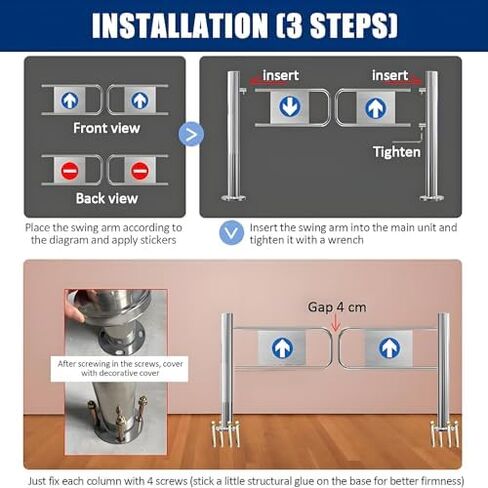 INSTALLATION (3 STEPS)

Front view

Back view

Place the swing arm according to the diagram and apply stickers

insert

insert

Tighten

Insert the swing arm into the main unit and tighten it with a wrench

After screwing in the screws, cover with decorative cover

Gap 4 cm

Just fix each column with 4 screws (stick a little structural glue on the base for better firmness)