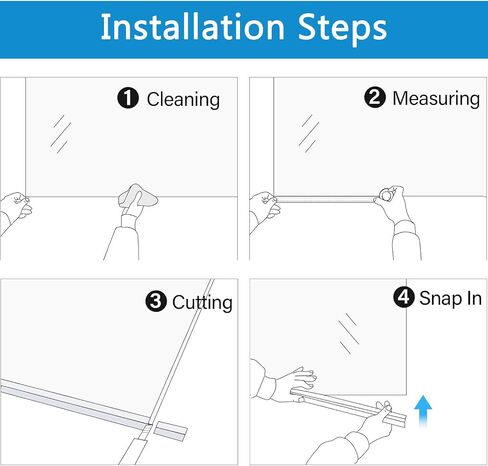 Installation Steps

❶ Cleaning

❷ Measuring

❸ Cutting

❹ Snap In