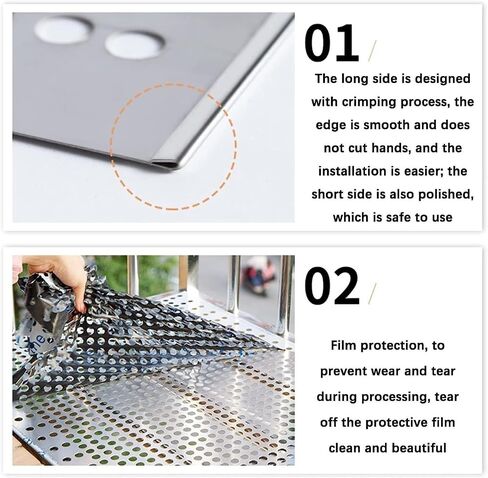 01 /

The long side is designed with crimping process, the edge is smooth and does not cut hands, and the installation is easier; the short side is also polished, which is safe to use

02 /

Film protection, to prevent wear and tear during processing, tear off the protective film clean and beautiful