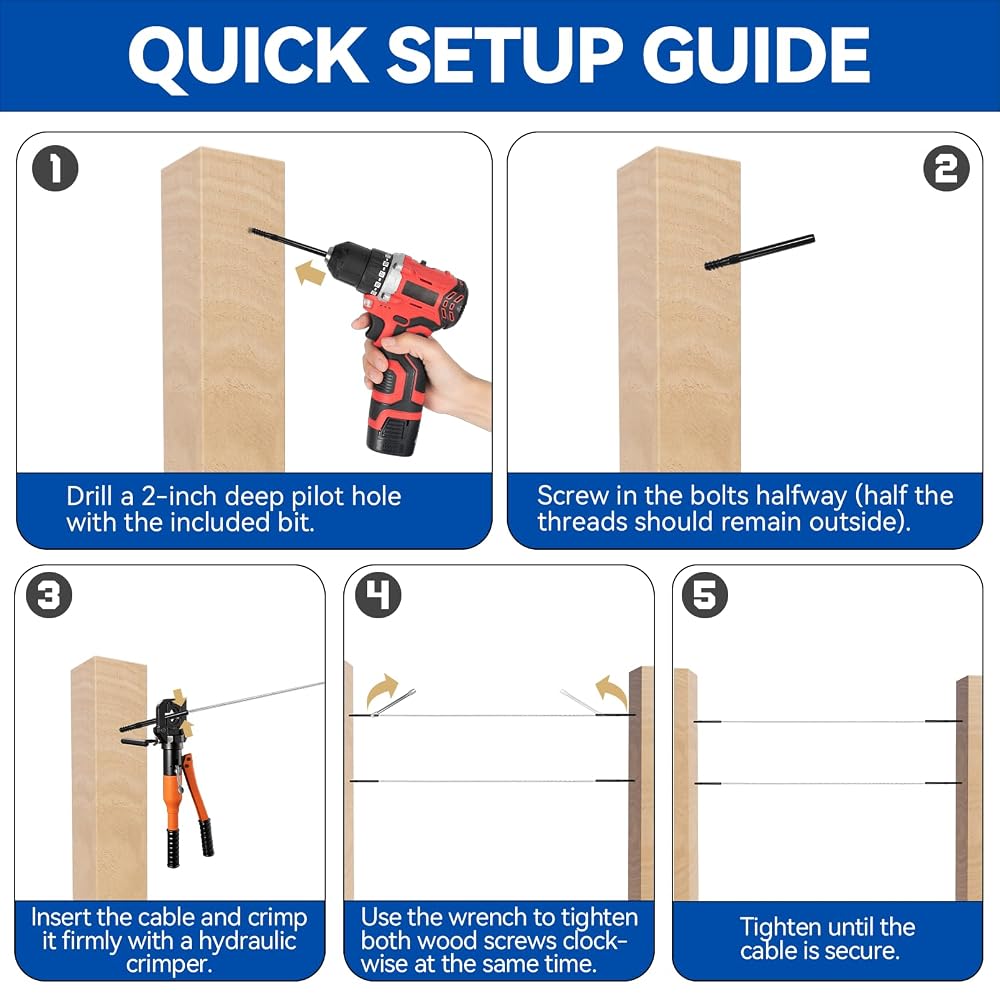 QUICK SETUP GUIDE

1

Drill a 2-inch deep pilot hole with the included bit.

2

Screw in the bolts halfway (half the threads should remain outside).

3

Insert the cable and crimp it firmly with a hydraulic crimper.

4

Use the wrench to tighten both wood screws clockwise at the same time.

5

Tighten until the cable is secure.