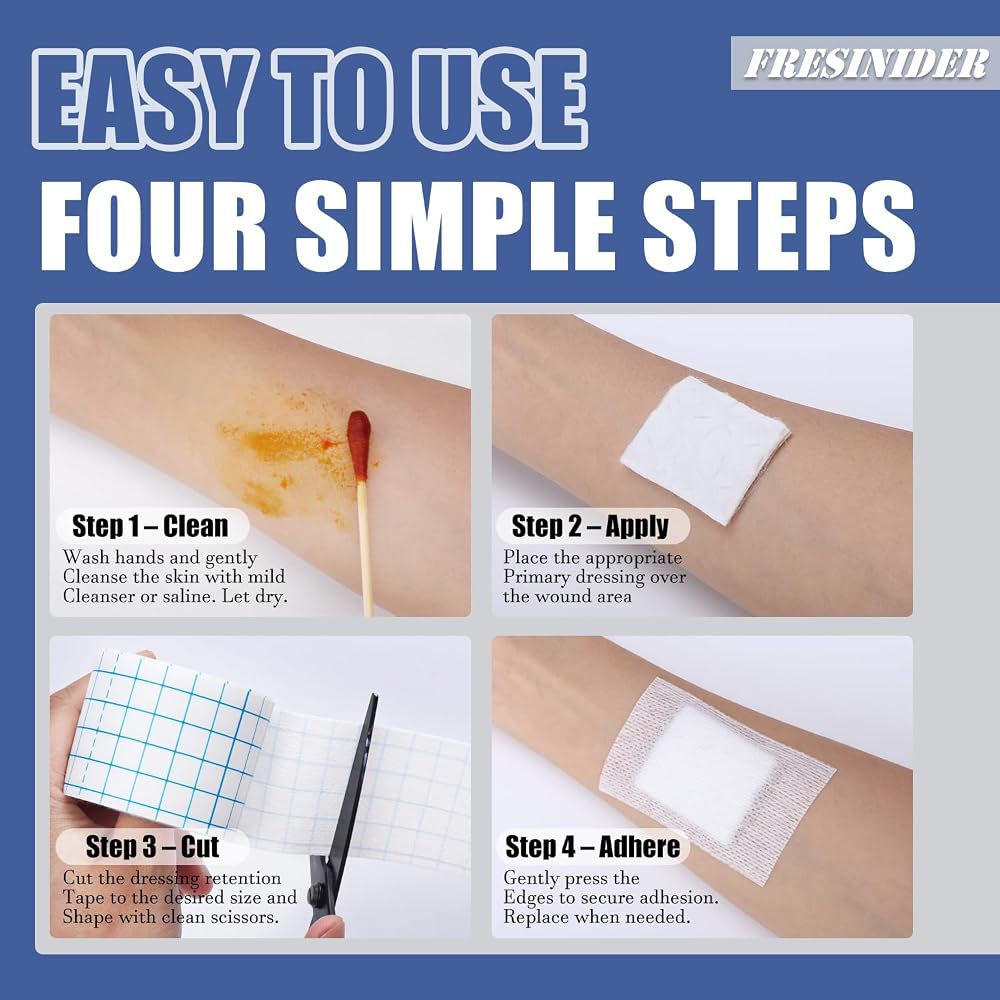 FRESINIDER

EASY TO USE

FOUR SIMPLE STEPS

Step 1 – Clean

Wash hands and gently Cleanse the skin with mild Cleanser or saline. Let dry.

Step 2 – Apply

Place the appropriate Primary dressing over the wound area

Step 3 – Cut

Cut the dressing retention Tape to the desired size and Shape with clean scissors.

Step 4 – Adhere

Gently press the Edges to secure adhesion. Replace when needed.