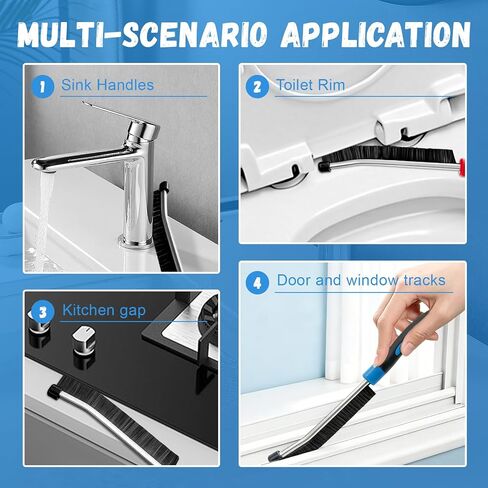 MULTI-SCENARIO APPLICATION

1 Sink Handles

2 Toilet Rim

3 Kitchen gap

4 Door and window tracks