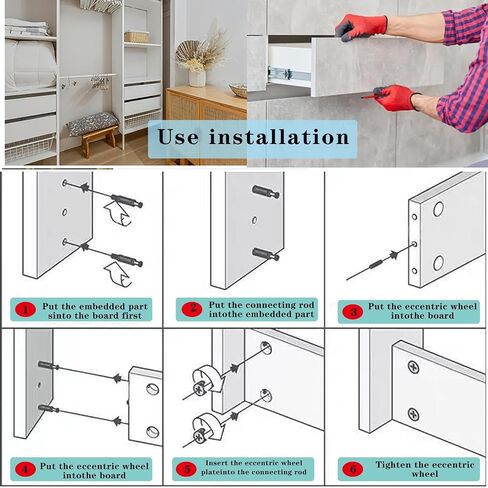 Use installation

1 Put the embedded part sinto the board first

2 Put the connecting rod intothe embedded part

3 Put the eccentric wheel intothe board

4 Put the eccentric wheel intothe board

5 Insert the eccentric wheel plateinto the connecting rod

6 Tighten the eccentric wheel