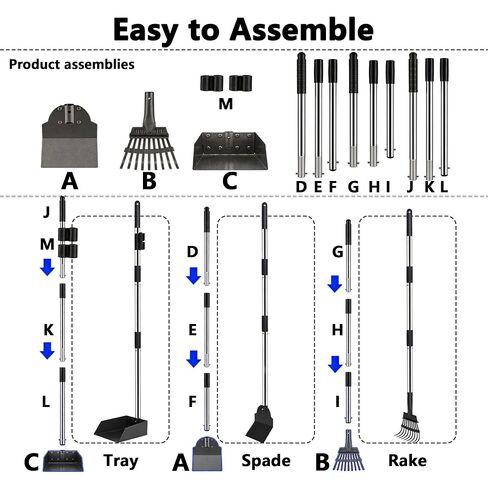 Easy to Assemble

Product assemblies

M

A B C

D E F G H I J K L

J
M
K
L
C Tray

D
E
F
A Spade

G
H
I
B Rake