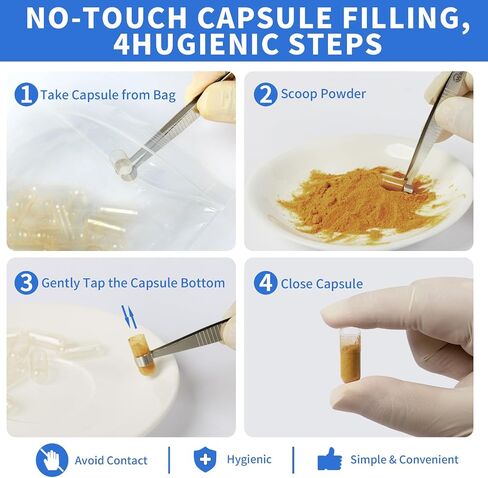 NO-TOUCH CAPSULE FILLING, 4HUGIENIC STEPS

1 Take Capsule from Bag

2 Scoop Powder

3 Gently Tap the Capsule Bottom

4 Close Capsule

Avoid Contact | Hygienic | Simple & Convenient