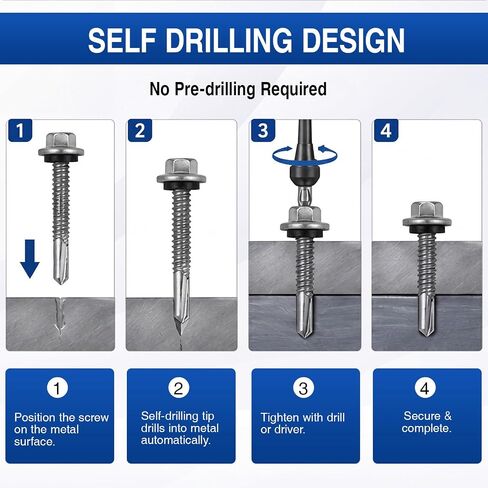 SELF DRILLING DESIGN

No Pre-drilling Required

1

2

3

4

1
Position the screw on the metal surface.

2
Self-drilling tip drills into metal automatically.

3
Tighten with drill or driver.

4
Secure & complete.