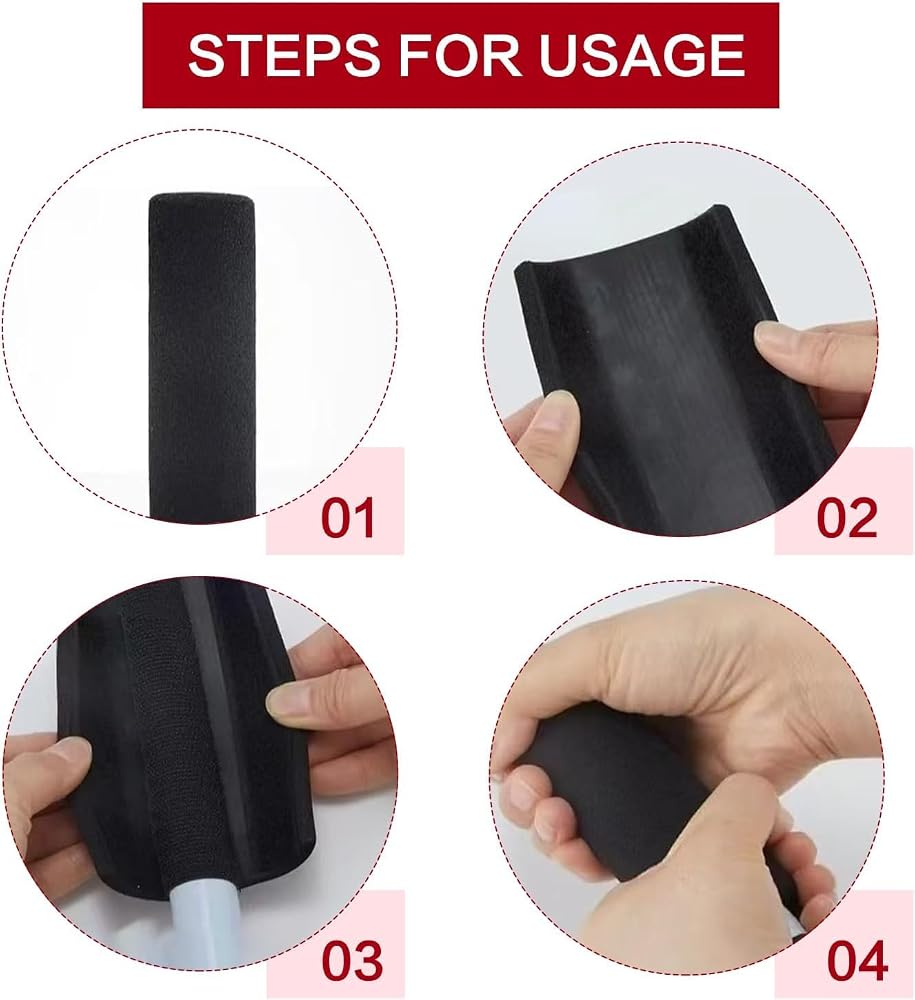 STEPS FOR USAGE

01

02

03

04