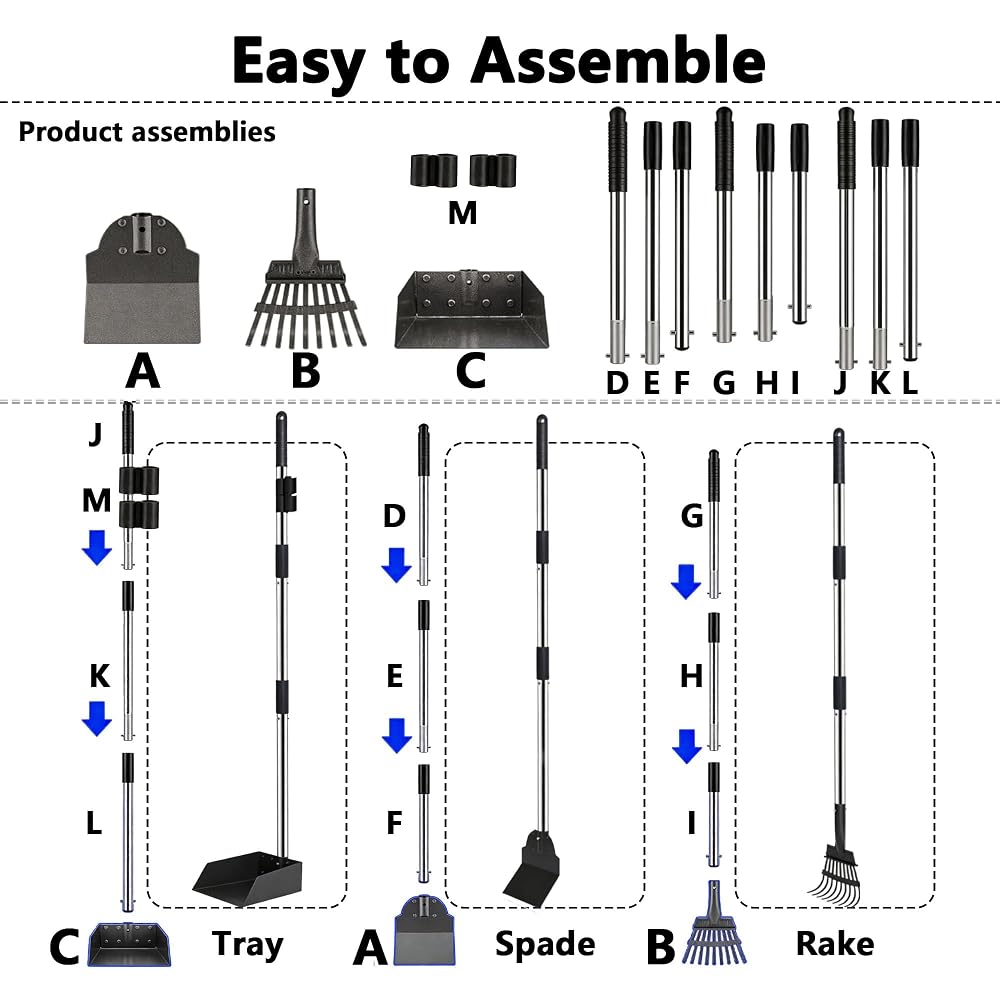 Easy to Assemble

Product assemblies

M

A B C

D E F G H I J K L

J
M
K
L
C Tray

D
E
F
A Spade

G
H
I
B Rake