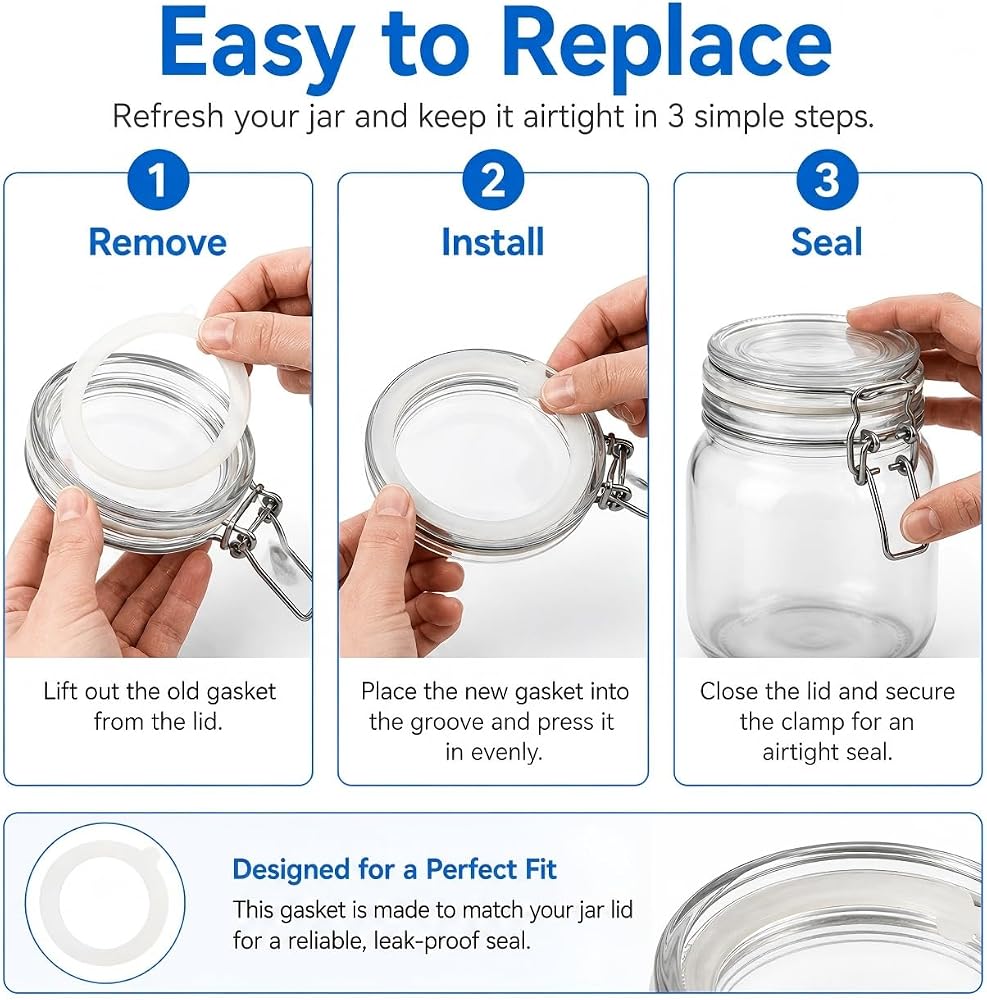 Easy to Replace

Refresh your jar and keep it airtight in 3 simple steps.

1
Remove

Lift out the old gasket from the lid.

2
Install

Place the new gasket into the groove and press it in evenly.

3
Seal

Close the lid and secure the clamp for an airtight seal.

Designed for a Perfect Fit

This gasket is made to match your jar lid for a reliable, leak-proof seal.