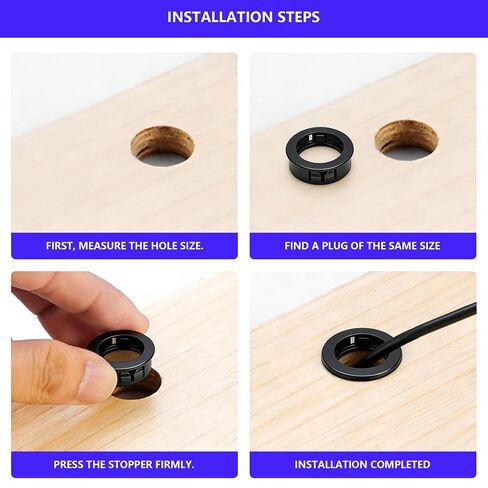 INSTALLATION STEPS

FIRST, MEASURE THE HOLE SIZE.

FIND A PLUG OF THE SAME SIZE

PRESS THE STOPPER FIRMLY.

INSTALLATION COMPLETED