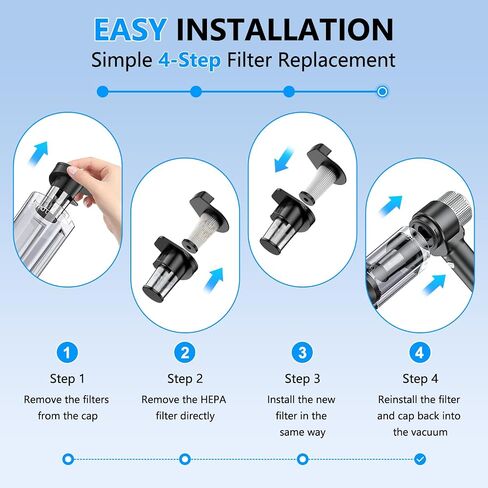 EASY INSTALLATION
Simple 4-Step Filter Replacement

1
Step 1
Remove the filters from the cap

2
Step 2
Remove the HEPA filter directly

3
Step 3
Install the new filter in the same way

4
Step 4
Reinstall the filter and cap back into the vacuum