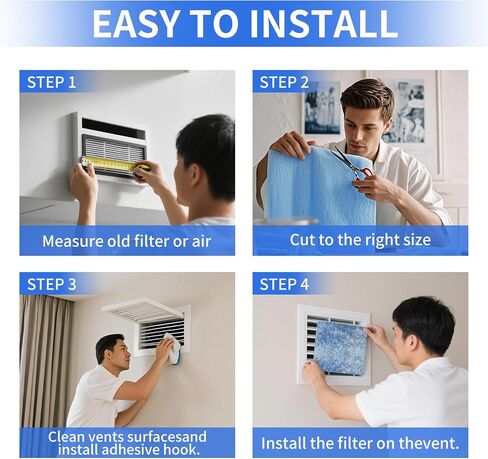 EASY TO INSTALL

STEP 1
Measure old filter or air

STEP 2
Cut to the right size

STEP 3
Clean vents surfacesand install adhesive hook.

STEP 4
Install the filter on thevent.