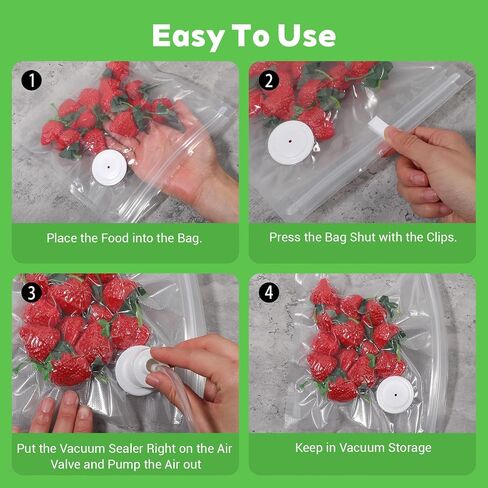 Easy To Use

1

Place the Food into the Bag.

2

Press the Bag Shut with the Clips.

3

Put the Vacuum Sealer Right on the Air Valve and Pump the Air out

4

Keep in Vacuum Storage