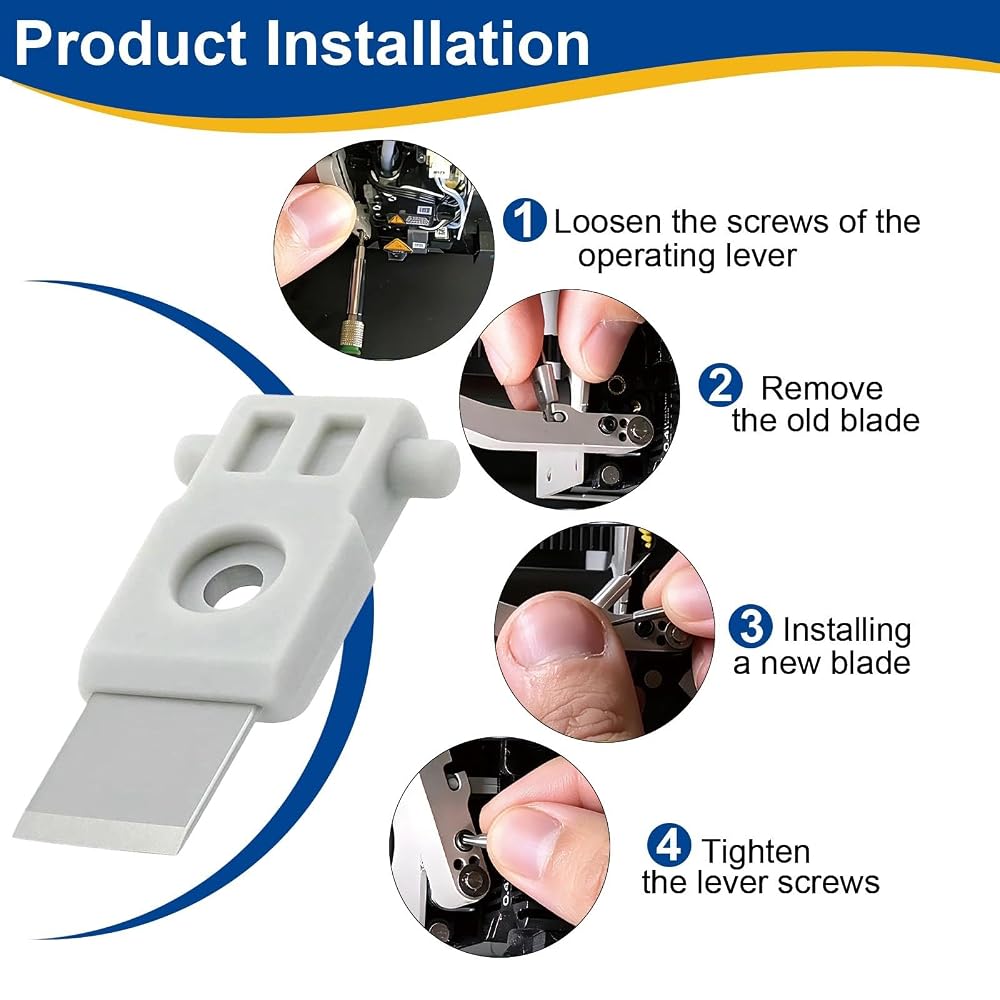 Product Installation

1 Loosen the screws of the operating lever

2 Remove the old blade

3 Installing a new blade

4 Tighten the lever screws