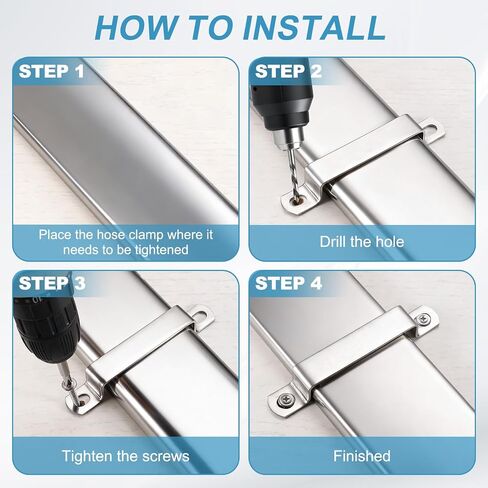 HOW TO INSTALL

STEP 1

Place the hose clamp where it needs to be tightened

STEP 2

Drill the hole

STEP 3

Tighten the screws

STEP 4

Finished