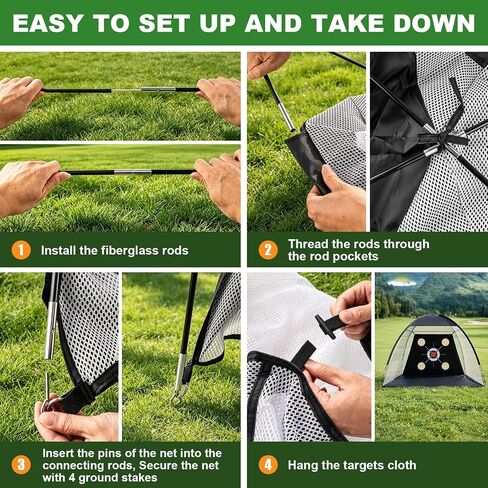 EASY TO SET UP AND TAKE DOWN

1 Install the fiberglass rods

2 Thread the rods through the rod pockets

3 Insert the pins of the net into the connecting rods, Secure the net with 4 ground stakes

4 Hang the targets cloth