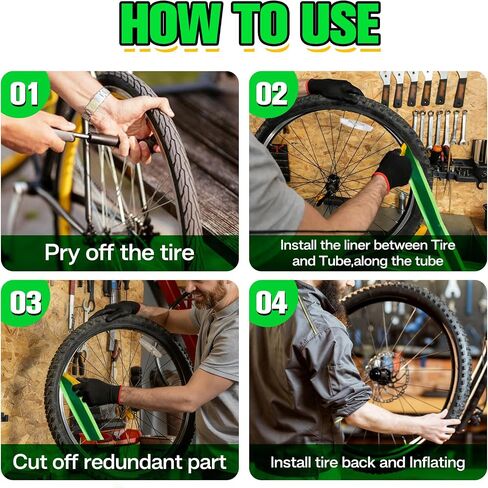 HOW TO USE

01

Pry off the tire

02

Install the liner between Tire and Tube,along the tube

03

Cut off redundant part

04

Install tire back and Inflating