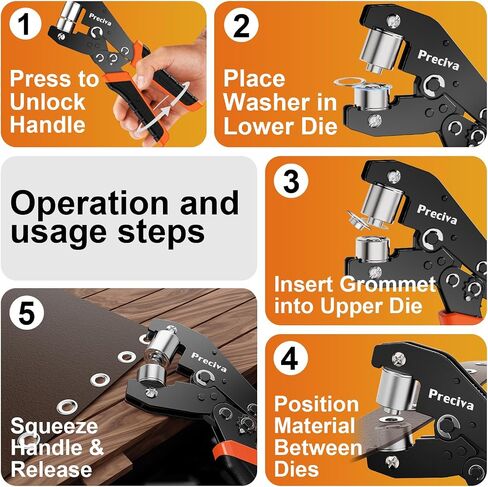 1
Preciva
Press to Unlock Handle

2
Preciva
Place Washer in Lower Die

Operation and usage steps

3
Preciva
Insert Grommet into Upper Die

5
Preciva
Squeeze Handle & Release

4
Preciva
Position Material Between Dies