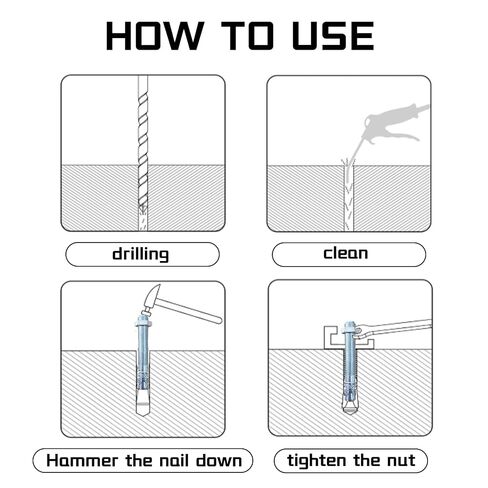 HOW TO USE

drilling

clean

Hammer the nail down

tighten the nut