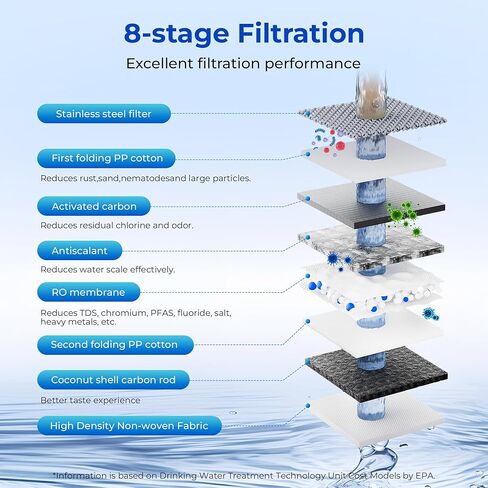 8-stage Filtration

Excellent filtration performance

Stainless steel filter

First folding PP cotton

Reduces rust,sand,nematodesand large particles.

Activated carbon

Reduces residual chlorine and odor.

Antiscalant

Reduces water scale effectively.

RO membrane

Reduces TDS, chromium, PFAS, fluoride, salt, heavy metals, etc.

Second folding PP cotton

Coconut shell carbon rod

Better taste experience

High Density Non-woven Fabric

*Information is based on Drinking Water Treatment Technology Unit Cost Models by EPA.