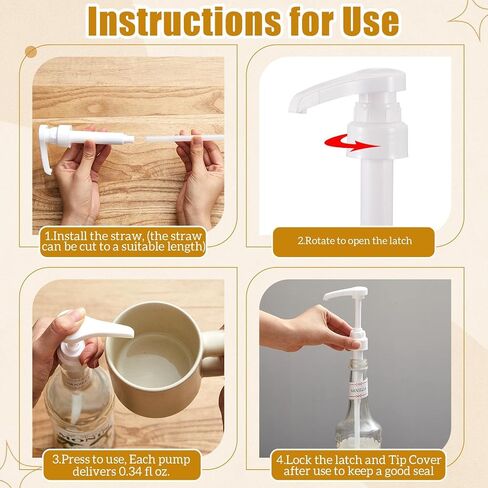 Instructions for Use

1.Install the straw, (the straw can be cut to a suitable length)

2.Rotate to open the latch

3.Press to use, Each pump delivers 0.34 fl oz.

4.Lock the latch and Tip Cover after use to keep a good seal