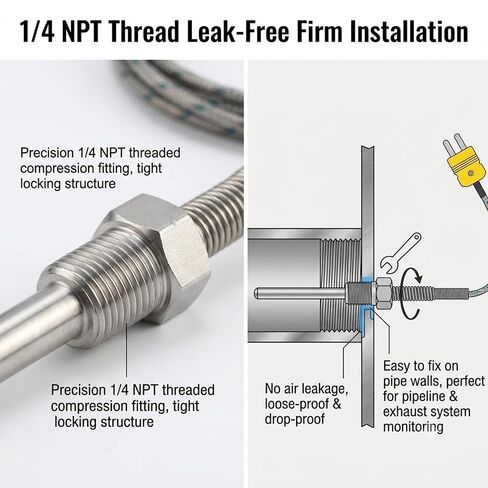 1/4 NPT Thread Leak-Free Firm Installation

Precision 1/4 NPT threaded compression fitting, tight locking structure

Precision 1/4 NPT threaded compression fitting, tight locking structure

No air leakage, loose-proof & drop-proof

Easy to fix on pipe walls, perfect for pipeline & exhaust system monitoring