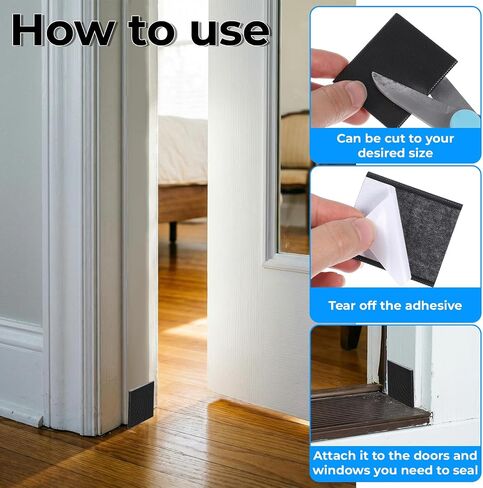 How to use

Can be cut to your desired size

Tear off the adhesive

Attach it to the doors and windows you need to seal