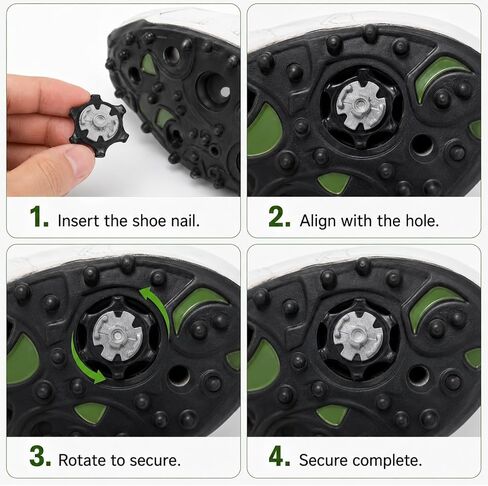 1. Insert the shoe nail.

2. Align with the hole.

3. Rotate to secure.

4. Secure complete.