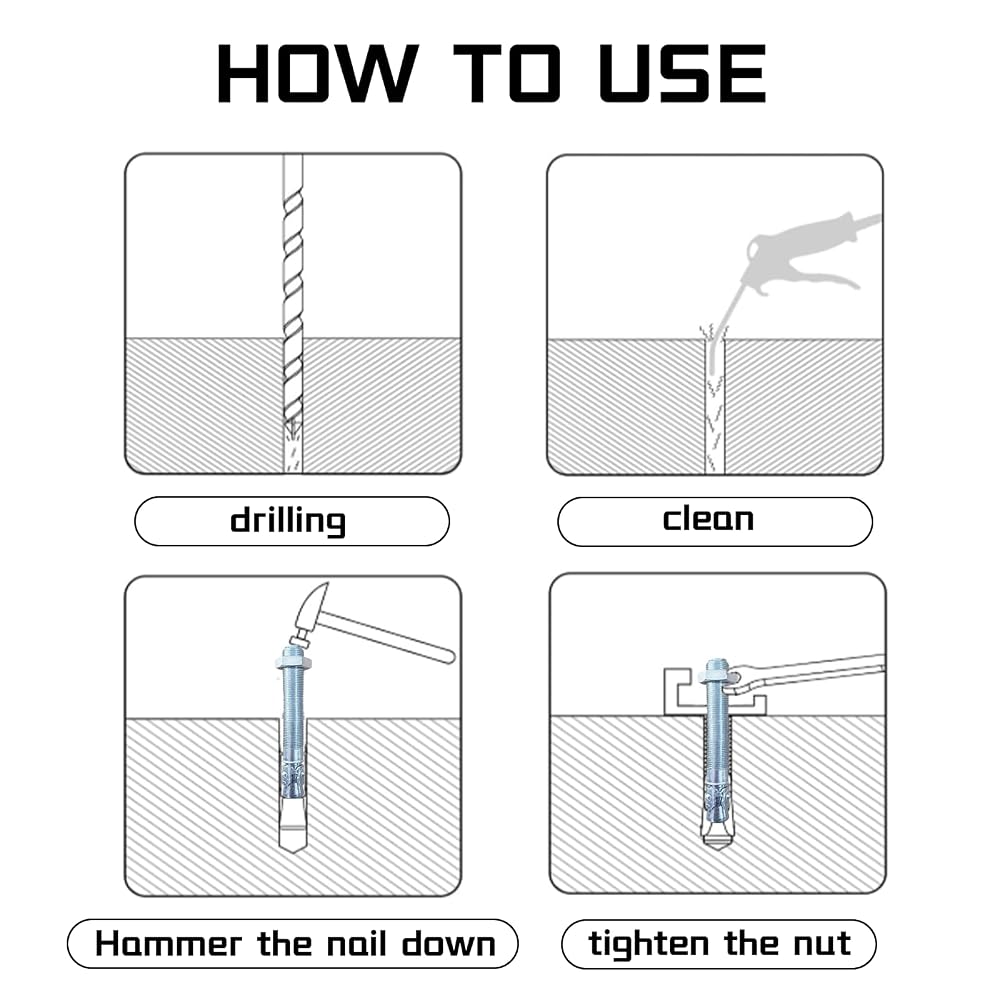 HOW TO USE

drilling

clean

Hammer the nail down

tighten the nut