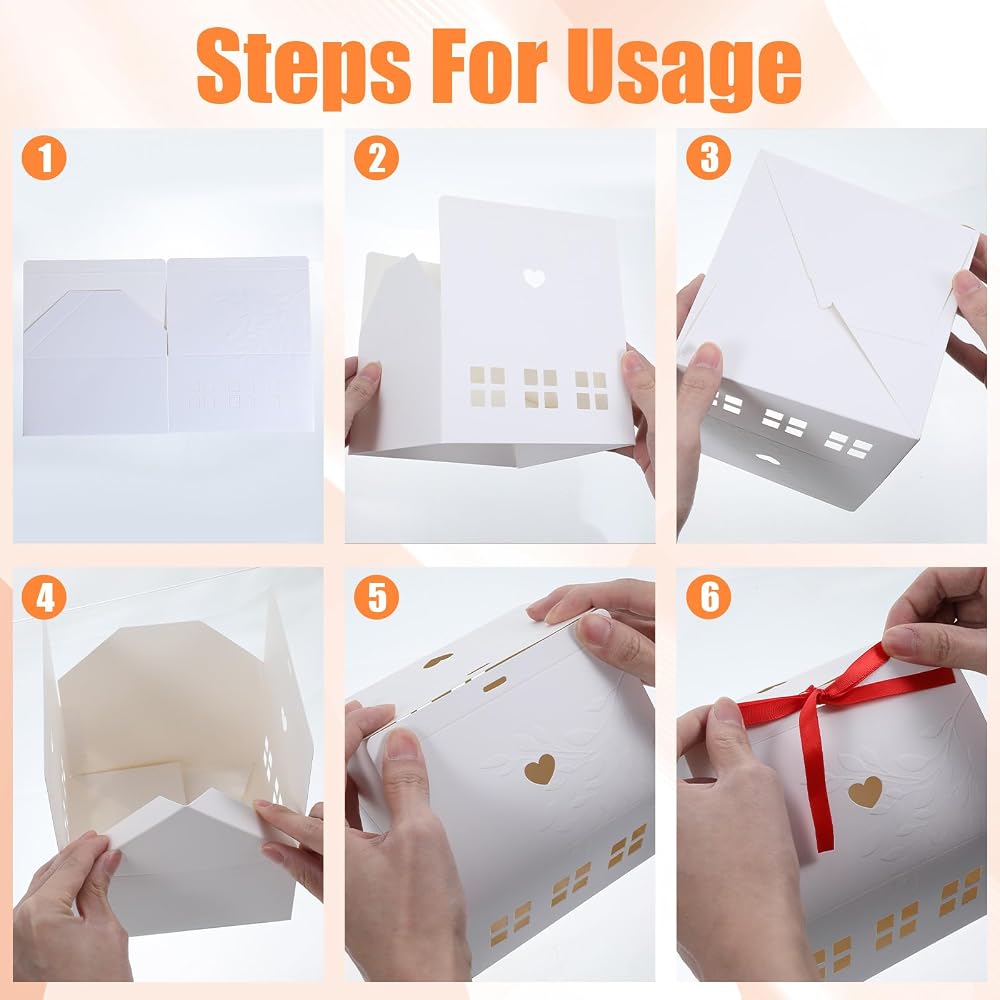 Steps For Usage

1

2

3

4

5

6