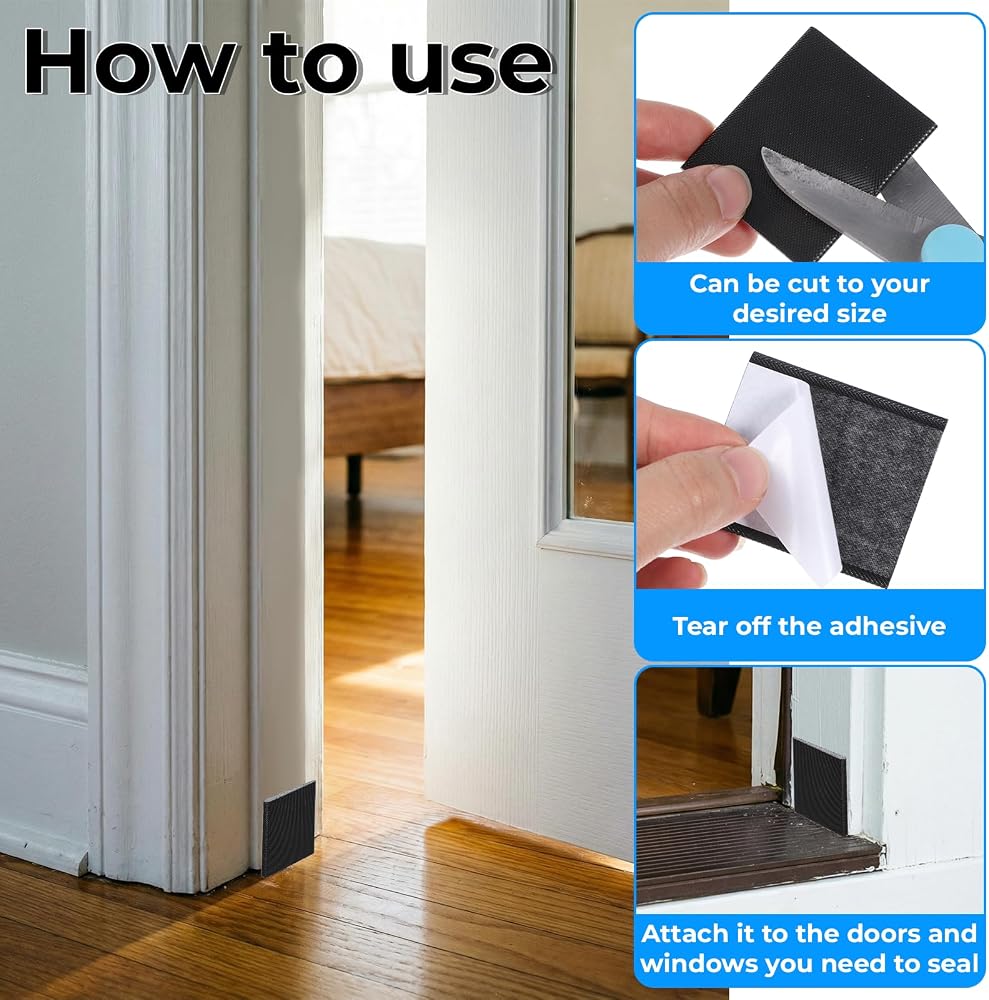 How to use

Can be cut to your desired size

Tear off the adhesive

Attach it to the doors and windows you need to seal