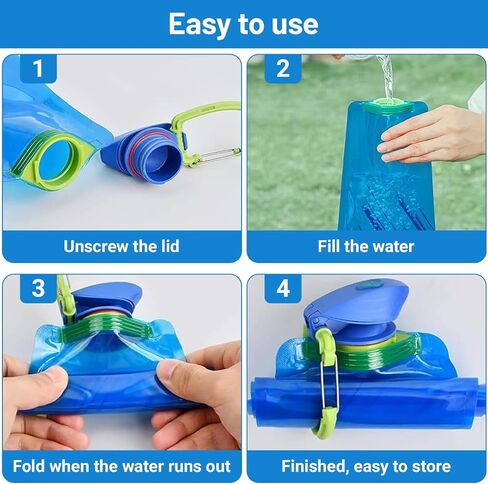 Easy to use

1
Unscrew the lid

2
Fill the water

3
Fold when the water runs out

4
Finished, easy to store