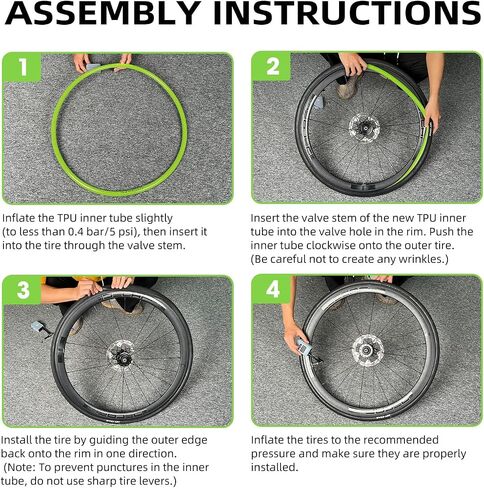 ASSEMBLY INSTRUCTIONS

1

Inflate the TPU inner tube slightly (to less than 0.4 bar/5 psi), then insert it into the tire through the valve stem.

2

Insert the valve stem of the new TPU inner tube into the valve hole in the rim. Push the inner tube clockwise onto the outer tire. (Be careful not to create any wrinkles.)

3

Install the tire by guiding the outer edge back onto the rim in one direction. (Note: To prevent punctures in the inner tube, do not use sharp tire levers.)

4

Inflate the tires to the recommended pressure and make sure they are properly installed.