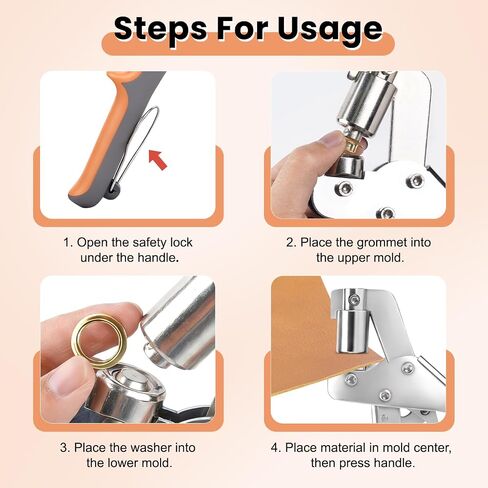 Steps For Usage

1. Open the safety lock under the handle.

2. Place the grommet into the upper mold.

3. Place the washer into the lower mold.

4. Place material in mold center, then press handle.