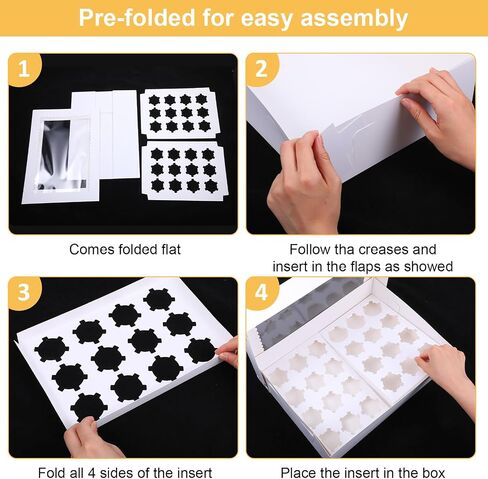 Pre-folded for easy assembly

1

Comes folded flat

2

Follow tha creases and insert in the flaps as showed

3

Fold all 4 sides of the insert

4

Place the insert in the box