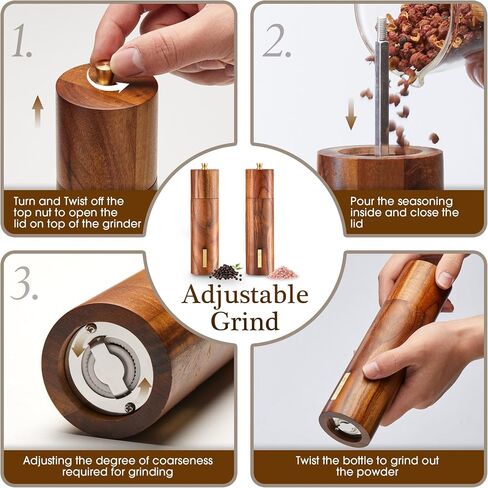 1.

Turn and Twist off the top nut to open the lid on top of the grinder

2.

Pour the seasoning inside and close the lid

Adjustable Grind

3.

Adjusting the degree of coarseness required for grinding

Twist the bottle to grind out the powder