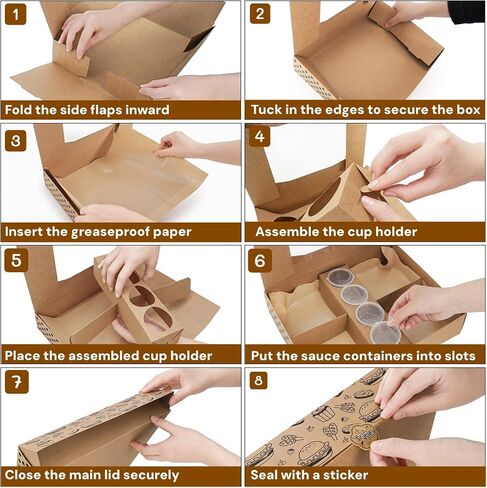 1

Fold the side flaps inward

2

Tuck in the edges to secure the box

3

Insert the greaseproof paper

4

Assemble the cup holder

5

Place the assembled cup holder

6

Put the sauce containers into slots

7

Close the main lid securely

8

Seal with a sticker