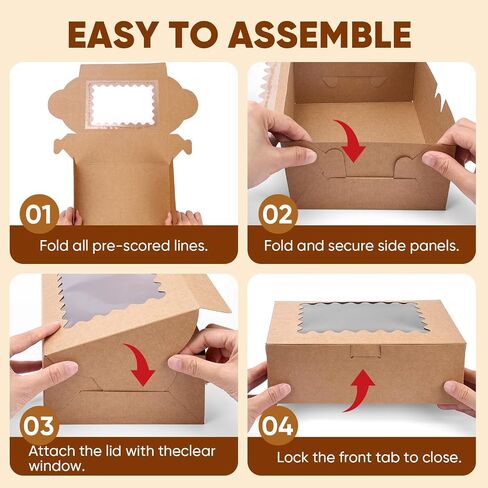 EASY TO ASSEMBLE

01
Fold all pre-scored lines.

02
Fold and secure side panels.

03
Attach the lid with theclear window.

04
Lock the front tab to close.