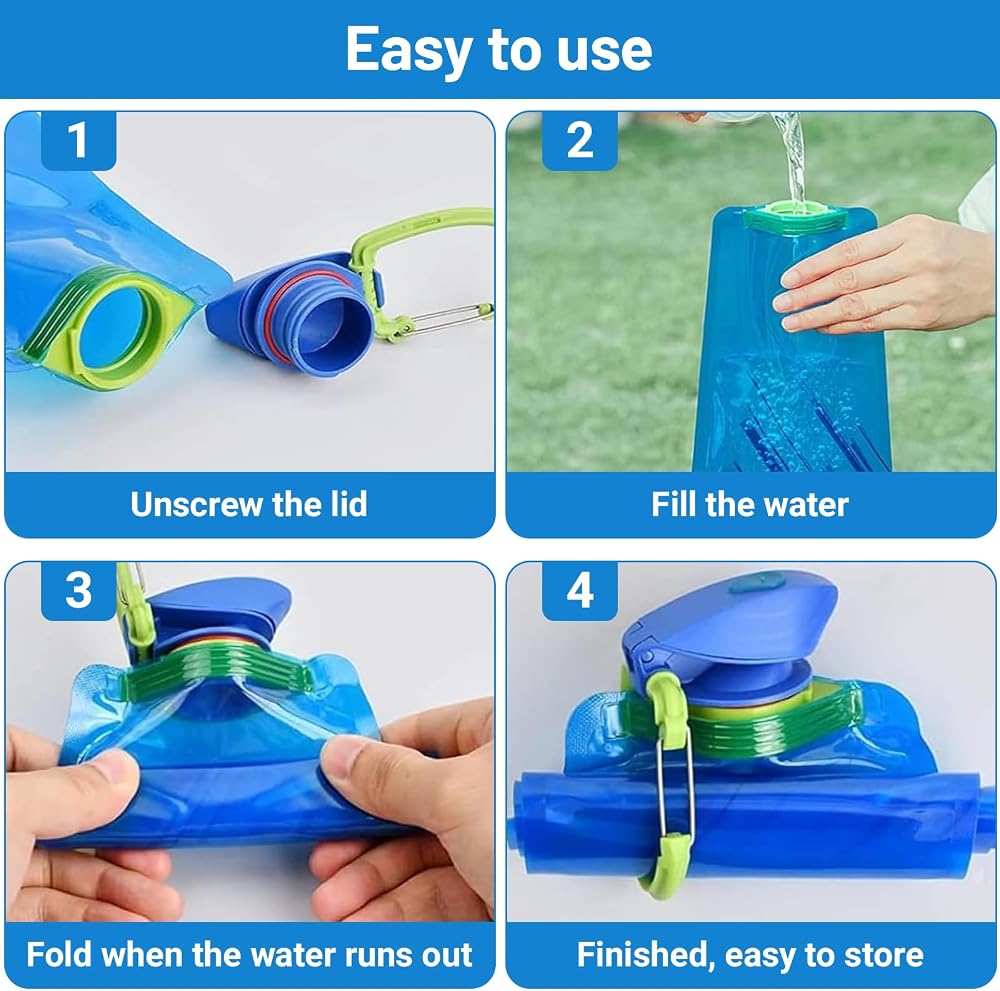 Easy to use

1

Unscrew the lid

2

Fill the water

3

Fold when the water runs out

4

Finished, easy to store