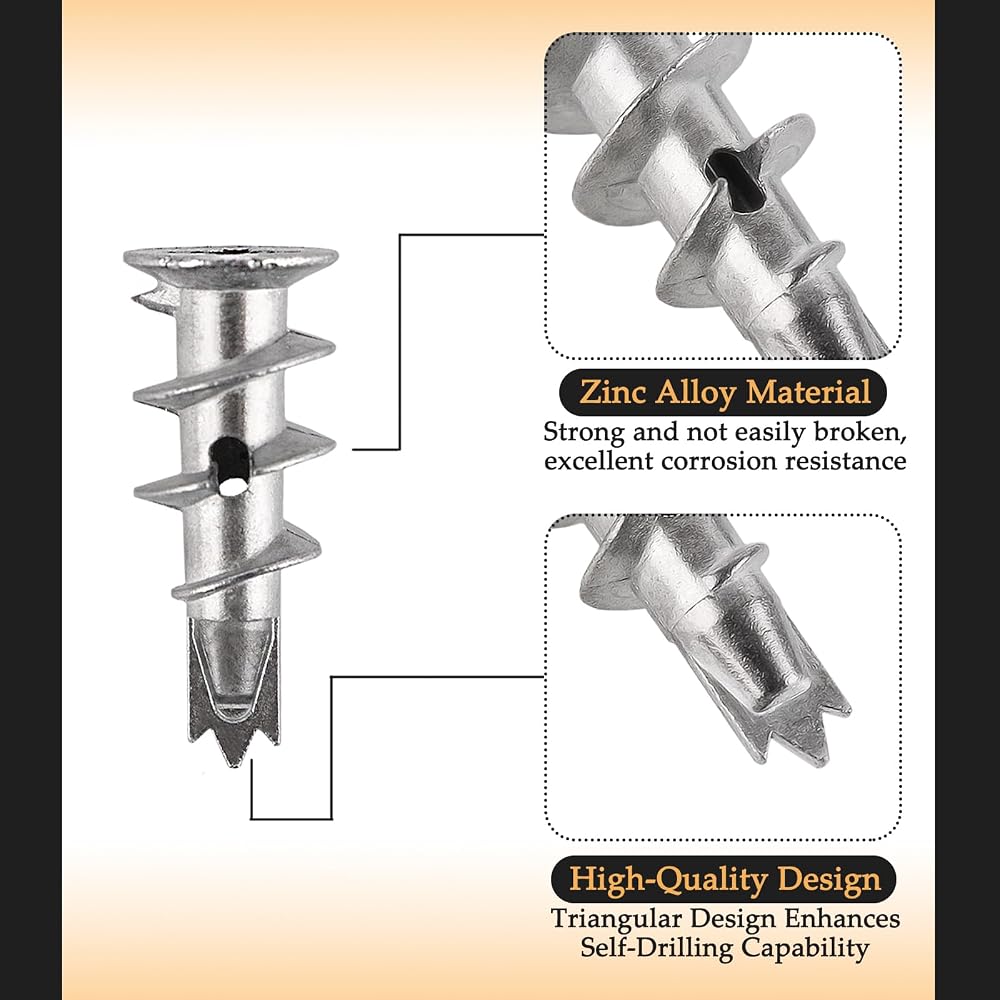 Zinc Alloy Material

Strong and not easily broken, excellent corrosion resistance

High-Quality Design

Triangular Design Enhances Self-Drilling Capability