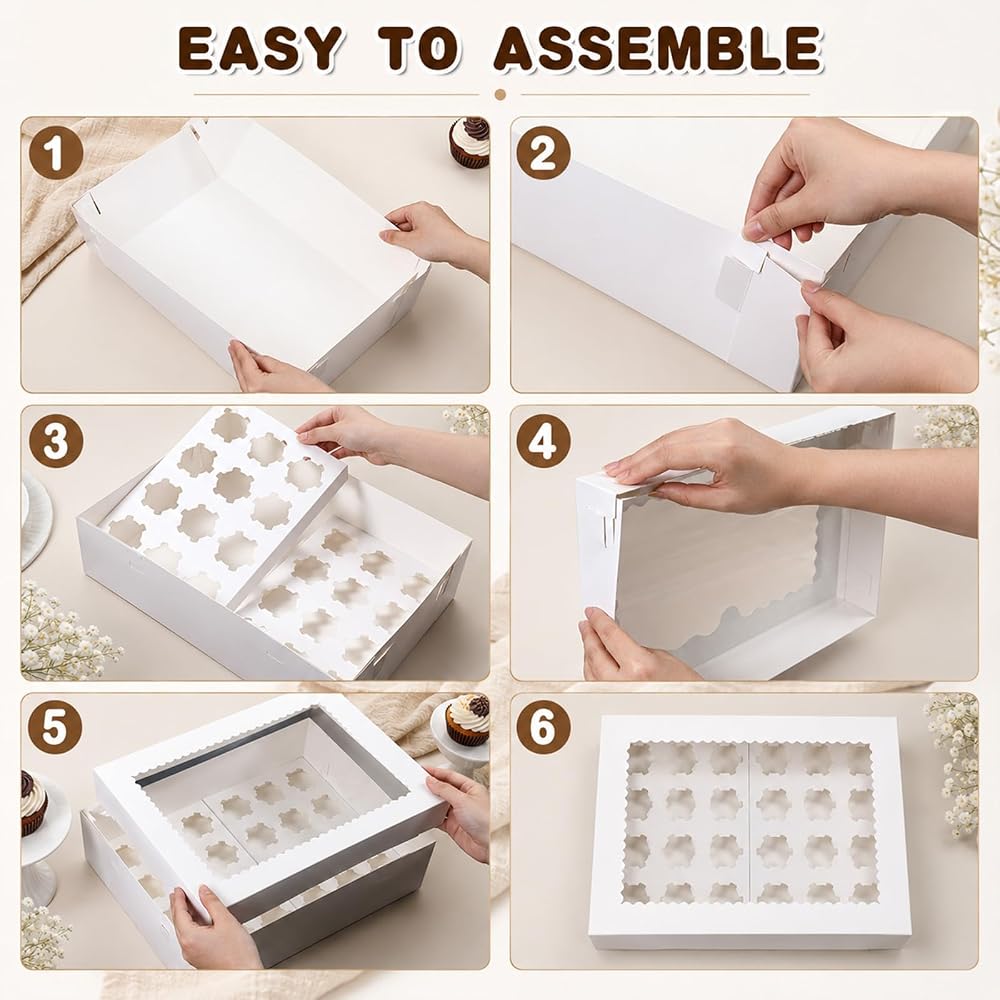 EASY TO ASSEMBLE

1

2

3

4

5

6