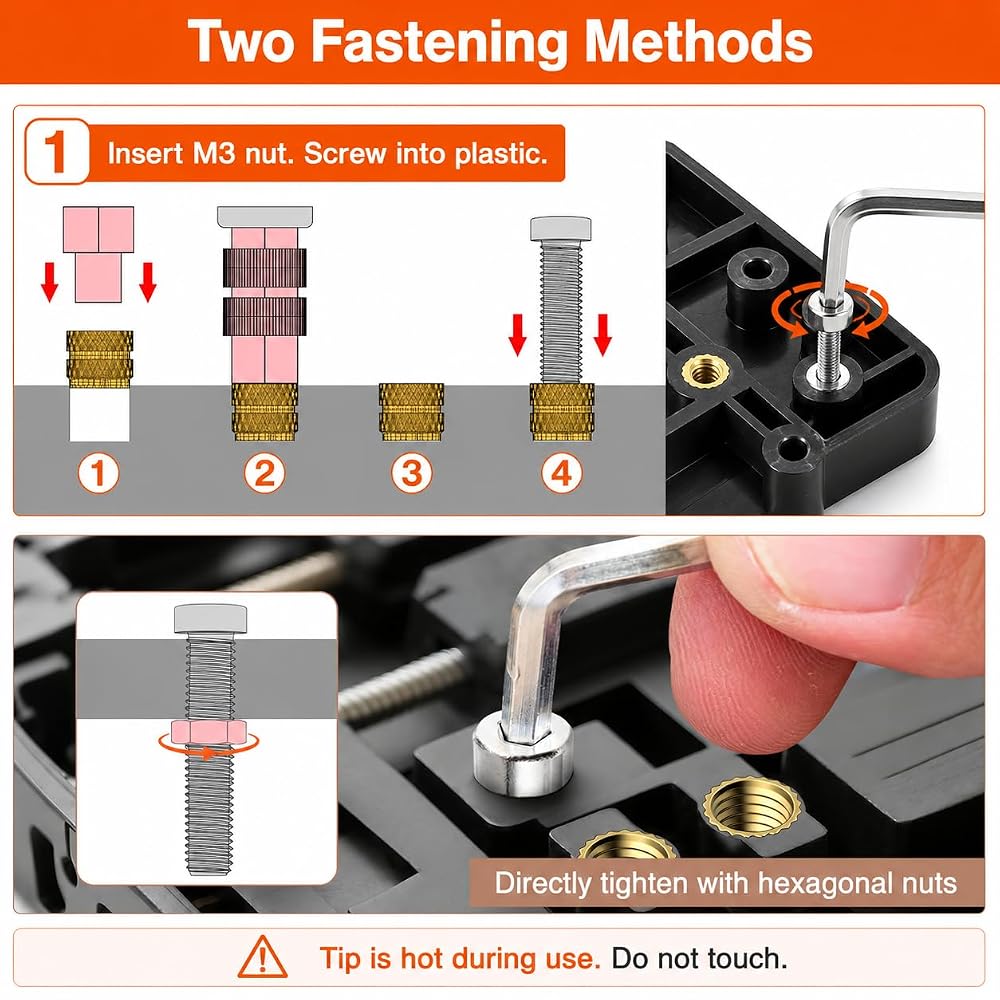 Two Fastening Methods

1 Insert M3 nut. Screw into plastic.

1 2 3 4

Directly tighten with hexagonal nuts

Tip is hot during use. Do not touch.