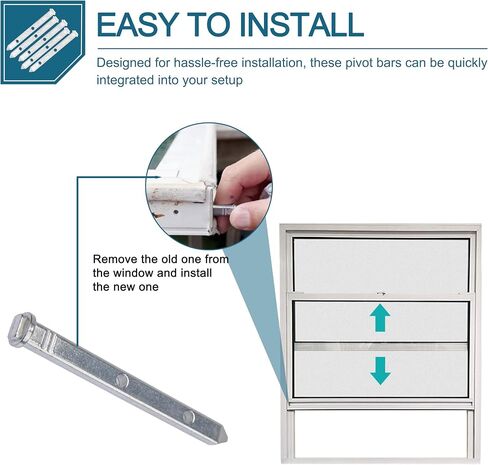 EASY TO INSTALL

Designed for hassle-free installation, these pivot bars can be quickly integrated into your setup

Remove the old one from the window and install the new one