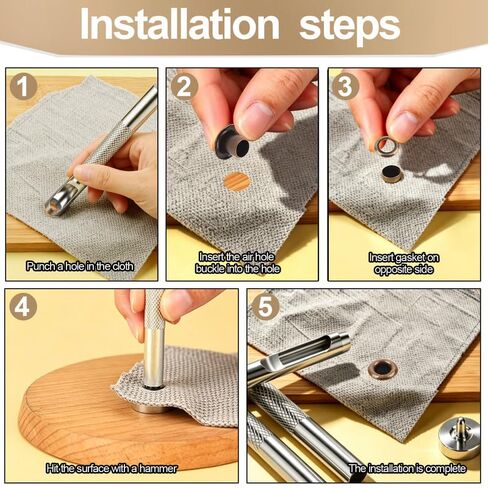 Installation steps

1
Punch a hole in the cloth

2
Insert the air hole buckle into the hole

3
Insert gasket on opposite side

4
Hit the surface with a hammer

5
The installation is complete