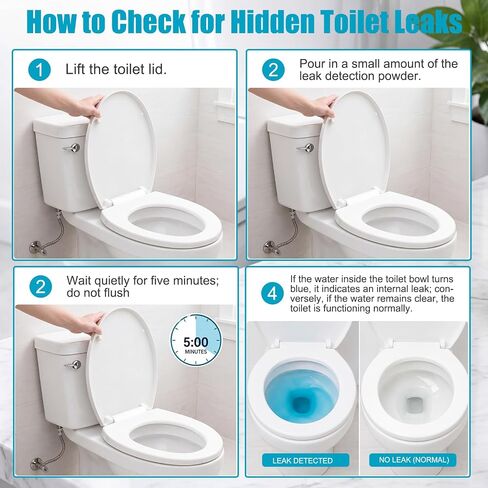 How to Check for Hidden Toilet Leaks

1 Lift the toilet lid.

2 Pour in a small amount of the leak detection powder.

2 Wait quietly for five minutes; do not flush

5:00 MINUTES

4 If the water inside the toilet bowl turns blue, it indicates an internal leak; conversely, if the water remains clear, the toilet is functioning normally.

LEAK DETECTED

NO LEAK (NORMAL)